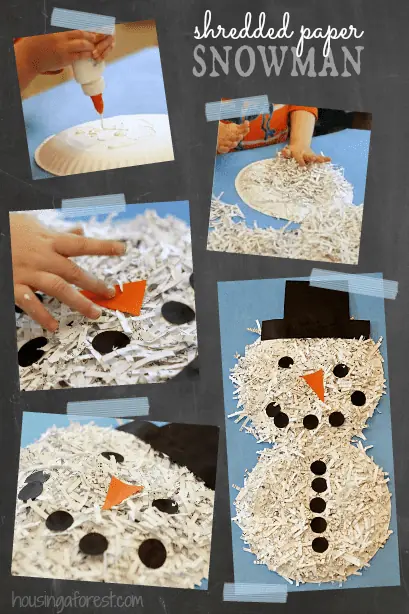 shredded paper
SNOWMAN

housingaforest.com